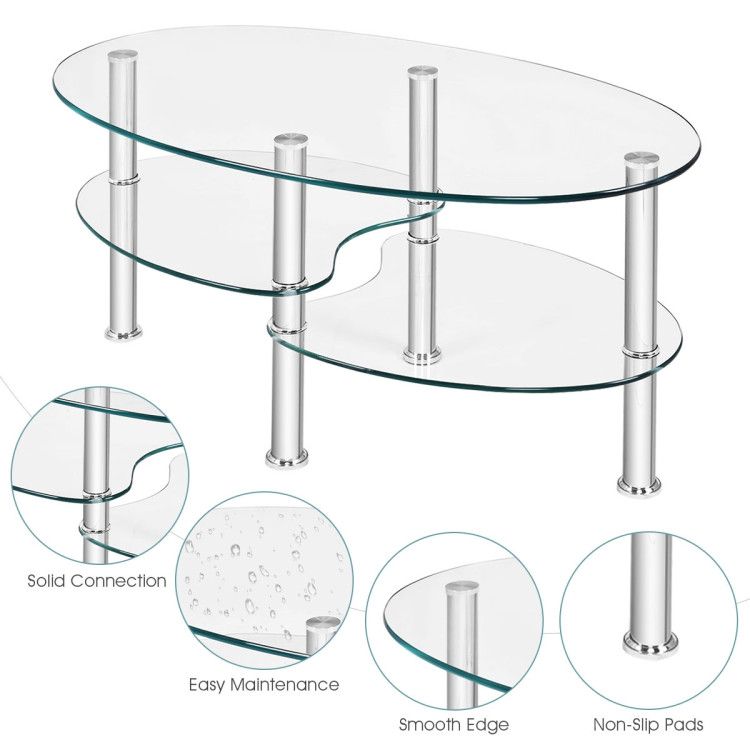 Solid Connection

Easy Maintenance

Smooth Edge

Non-Slip Pads