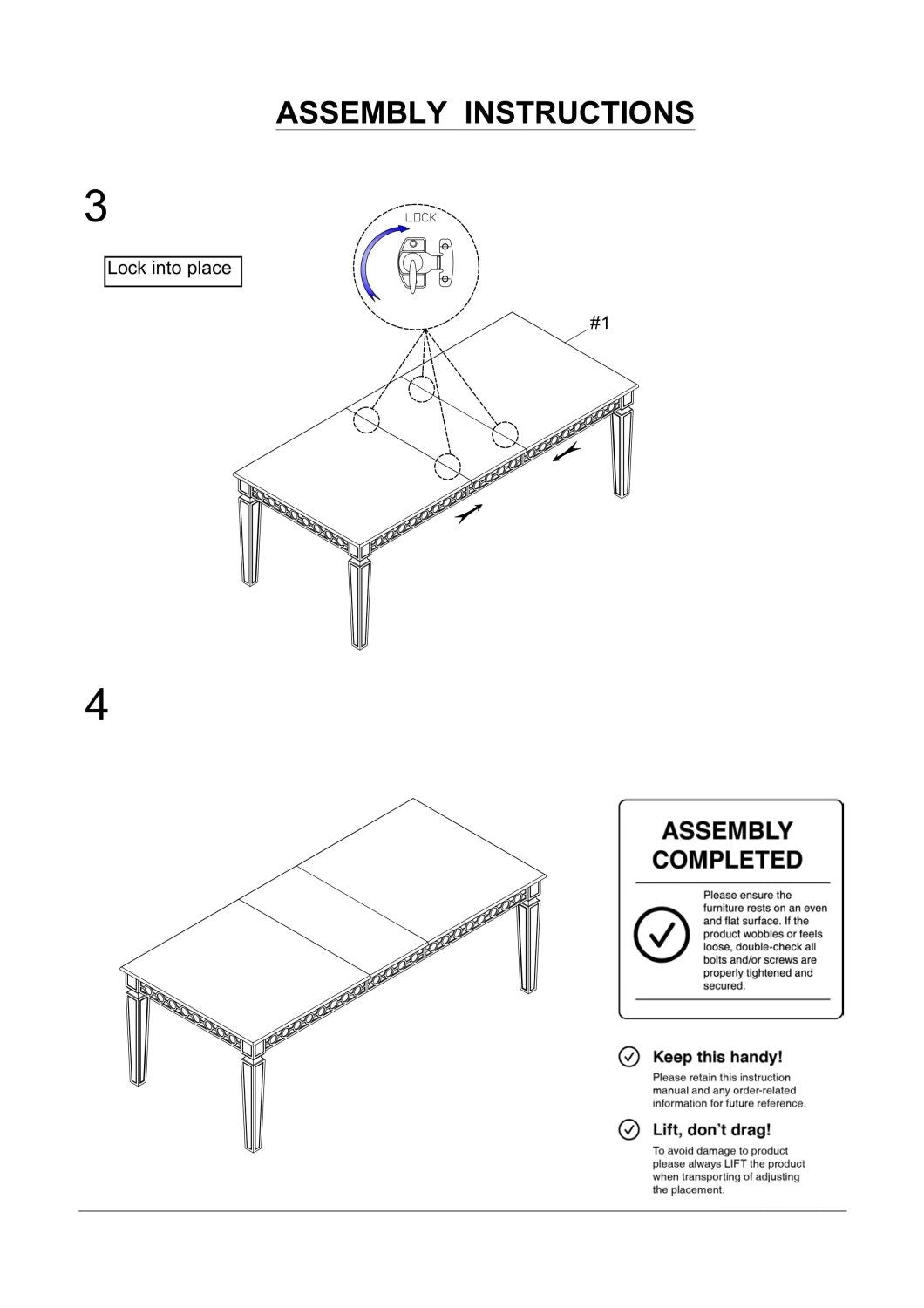 ASSEMBLY INSTRUCTIONS

3

Lock into place

LOCK

#1

4

ASSEMBLY COMPLETED

Please ensure the furniture rests on an even and flat surface. If the product wobbles or feels loose, double-check all bolts and/or screws are properly tightened and secured.

Keep this handy!

Please retain this instruction manual and any order-related information for future reference.

Lift, don't drag!

To avoid damage to product please always LIFT the product when transporting of adjusting the placement.