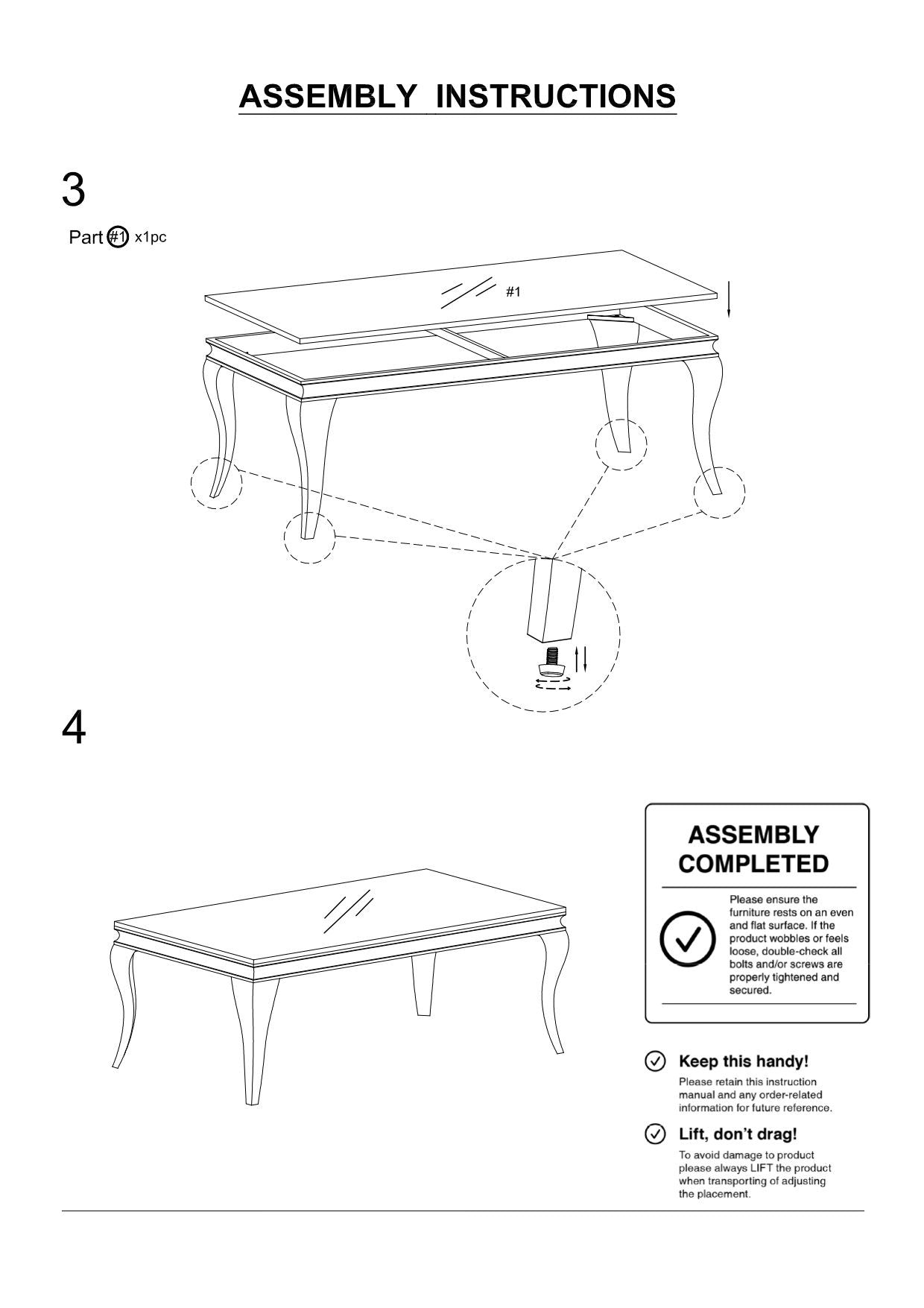 ASSEMBLY INSTRUCTIONS

3

Part #1 x1pc

#1

4

ASSEMBLY COMPLETED

Please ensure the furniture rests on an even and flat surface. If the product wobbles or feels loose, double-check all bolts and/or screws are properly tightened and secured.

Keep this handy!

Please retain this instruction manual and any order-related information for future reference.

Lift, don't drag!

To avoid damage to product please always LIFT the product when transporting of adjusting the placement.