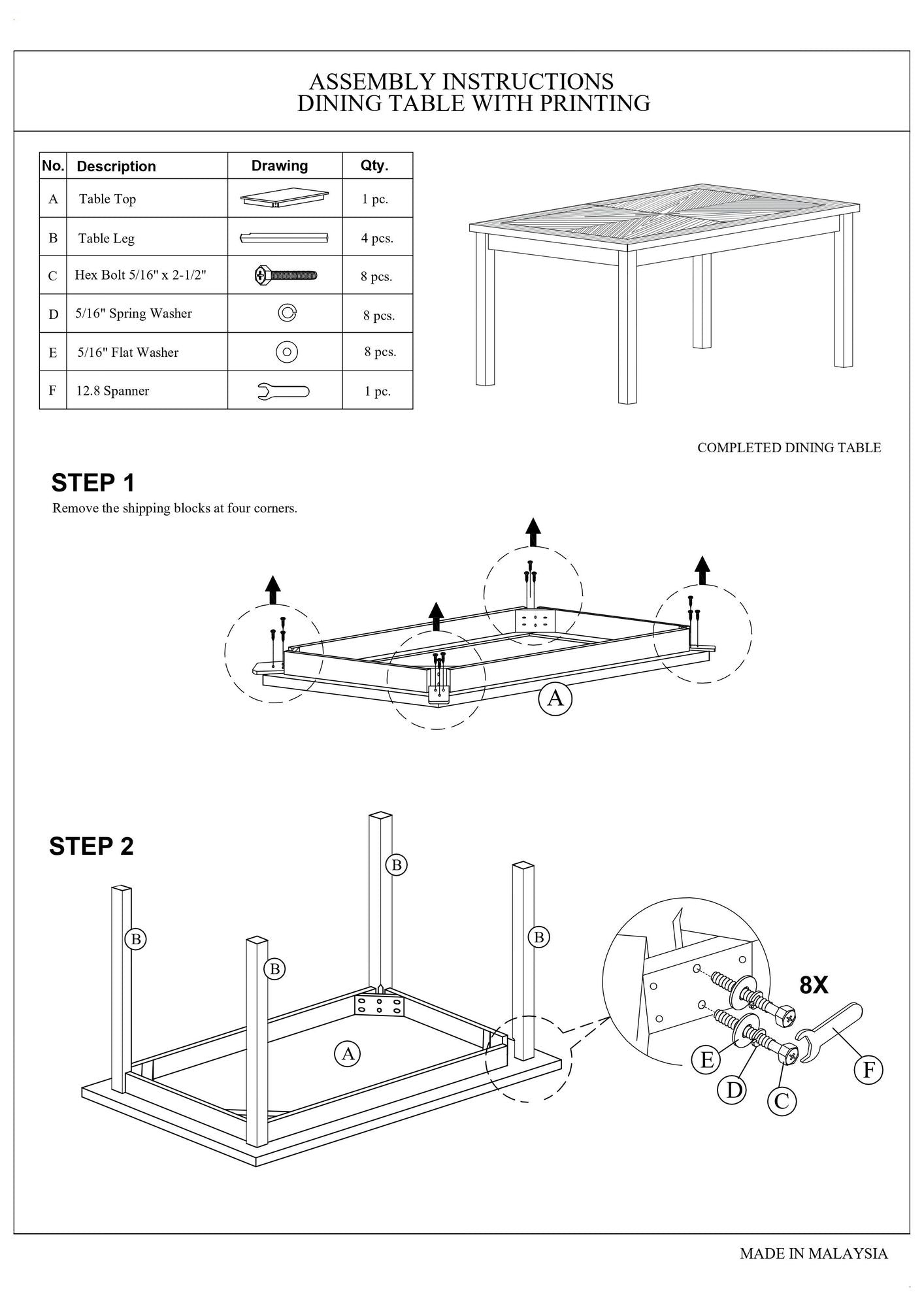 ASSEMBLY INSTRUCTIONS
DINING TABLE WITH PRINTING

| No. | Description | Drawing | Qty. |
|---|---|---|---|
| A | Table Top | | 1 pc. |
| B | Table Leg | | 4 pcs. |
| C | Hex Bolt 5/16" x 2-1/2" | | 8 pcs. |
| D | 5/16" Spring Washer | | 8 pcs. |
| E | 5/16" Flat Washer | | 8 pcs. |
| F | 12.8 Spanner | | 1 pc. |

COMPLETED DINING TABLE

STEP 1
Remove the shipping blocks at four corners.

A

STEP 2

B
B
B
B
A

8X
E
D
C
F

MADE IN MALAYSIA