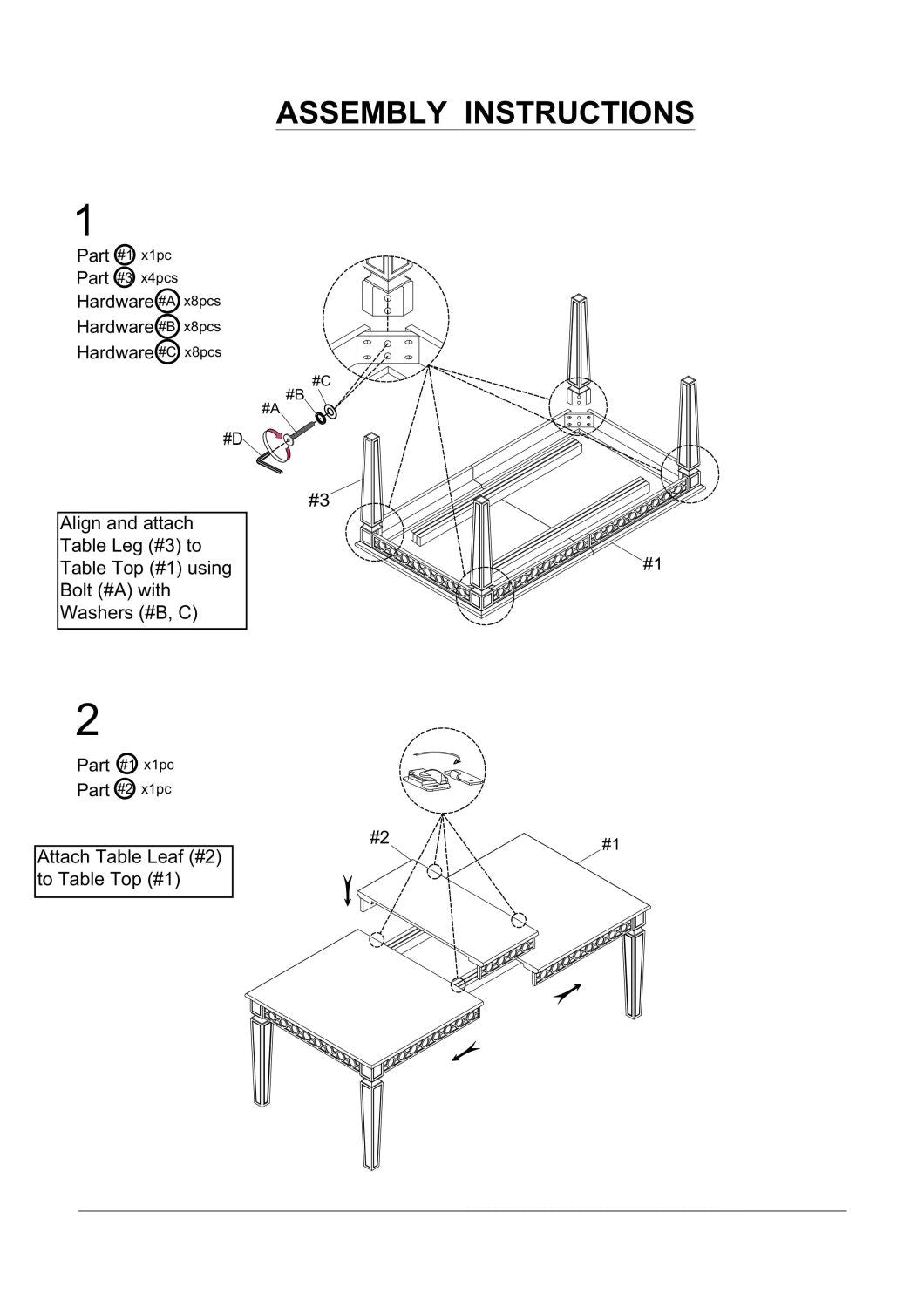 ASSEMBLY INSTRUCTIONS

1

Part #1 x1pc
Part #3 x4pcs
Hardware #A x8pcs
Hardware #B x8pcs
Hardware #C x8pcs

#C
#B
#A
#D
#3
#1

Align and attach Table Leg (#3) to Table Top (#1) using Bolt (#A) with Washers (#B, C)

2

Part #1 x1pc
Part #2 x1pc

Attach Table Leaf (#2) to Table Top (#1)

#2
#1